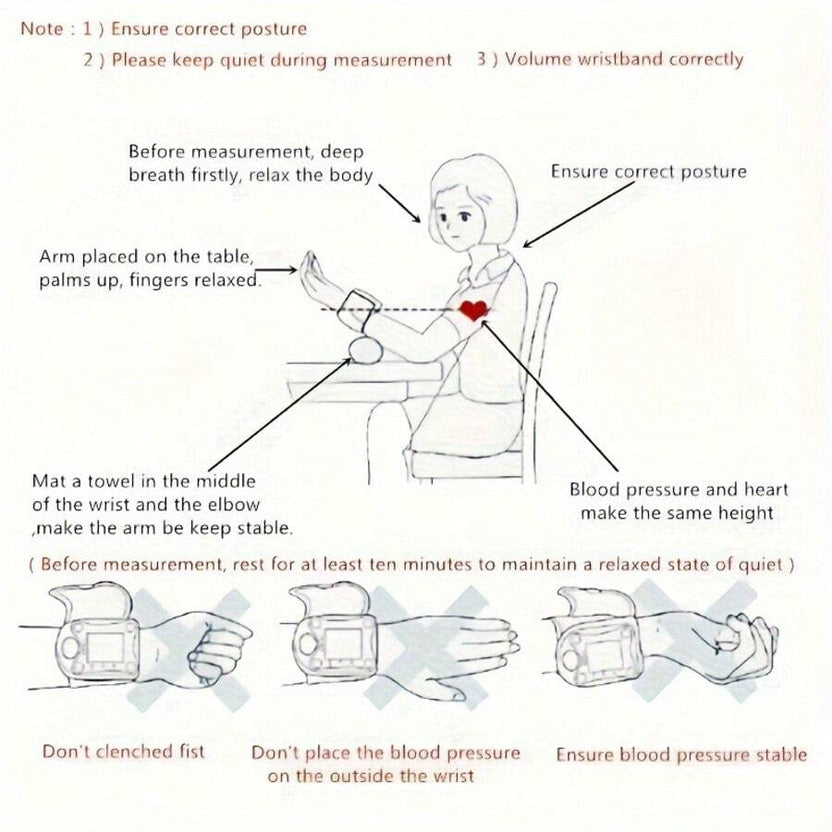 Note : 1 ) Ensure correct posture

2 ) Please keep quiet during measurement  3 ) Volume wristband correctly

Before measurement, deep breath firstly, relax the body

Ensure correct posture

Arm placed on the table, palms up, fingers relaxed.

Mat a towel in the middle of the wrist and the elbow ,make the arm be keep stable.

Blood pressure and heart make the same height

( Before measurement, rest for at least ten minutes to maintain a relaxed state of quiet )

Don't clenched fist

Don't place the blood pressure on the outside the wrist

Ensure blood pressure stable